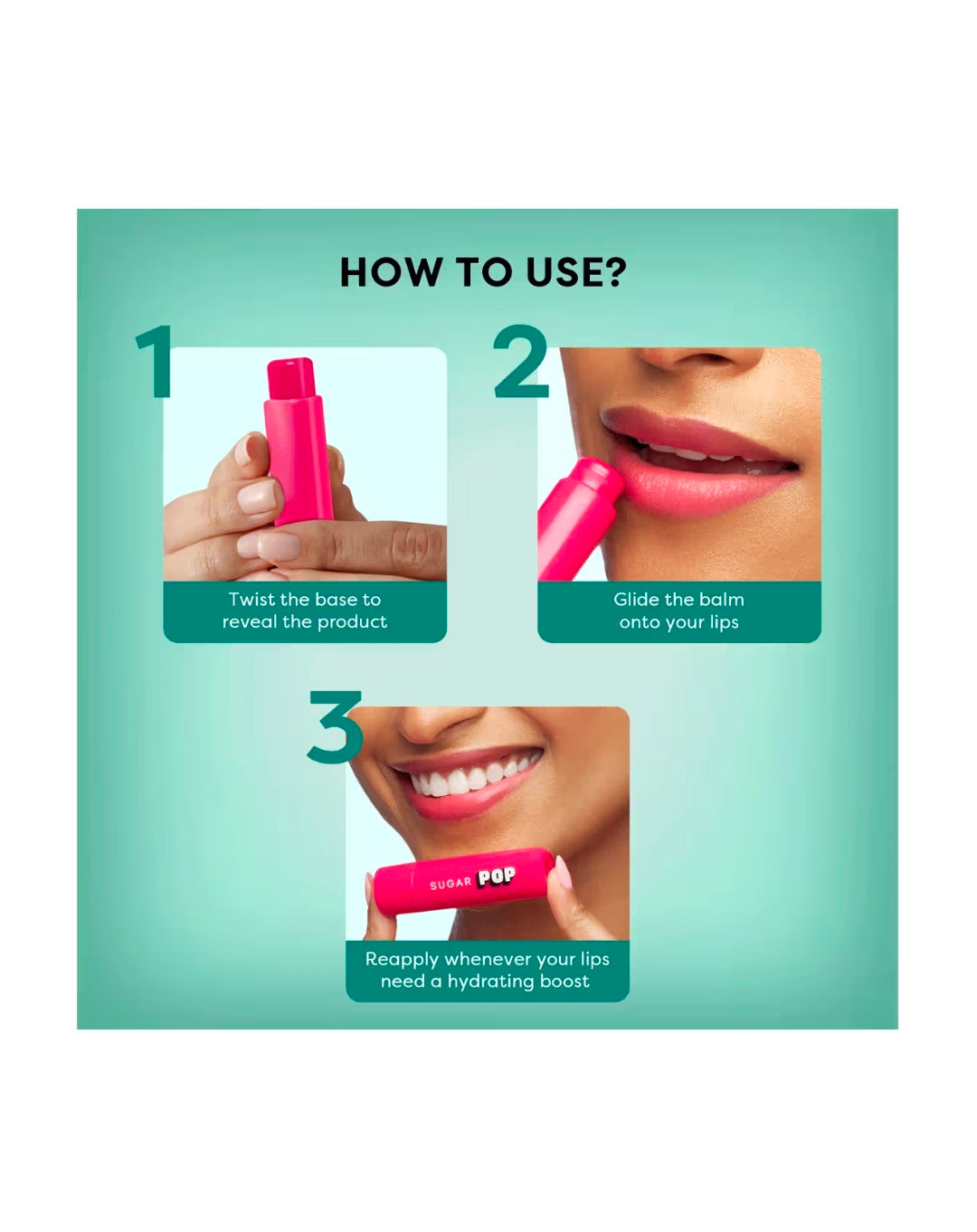 HOW TO USE?

1

Twist the base to reveal the product

2

Glide the balm onto your lips

3

SUGAR POP

Reapply whenever your lips need a hydrating boost